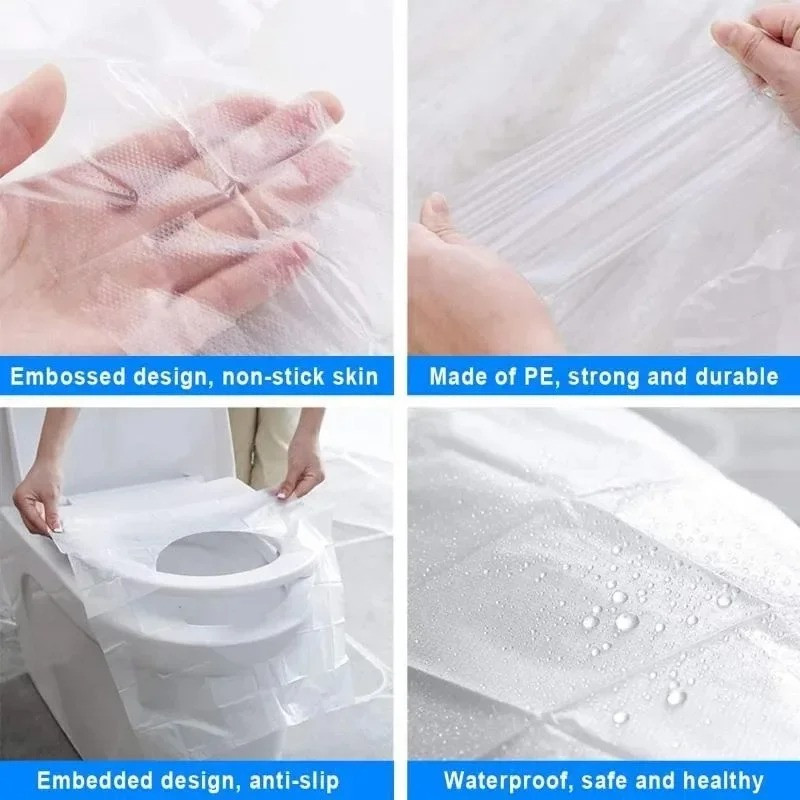 Embossed design, non-stick skin

Made of PE, strong and durable

Embedded design, anti-slip

Waterproof, safe and healthy