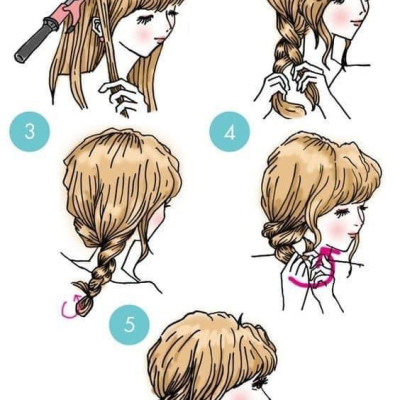 3

4

5