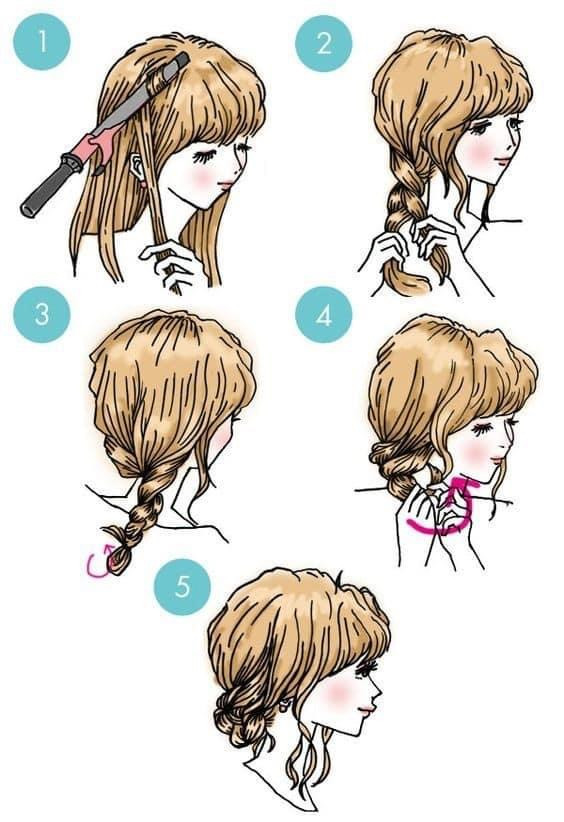 1

2

3

4

5