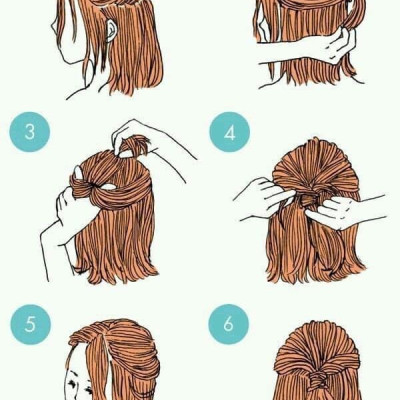 3

4

5

6