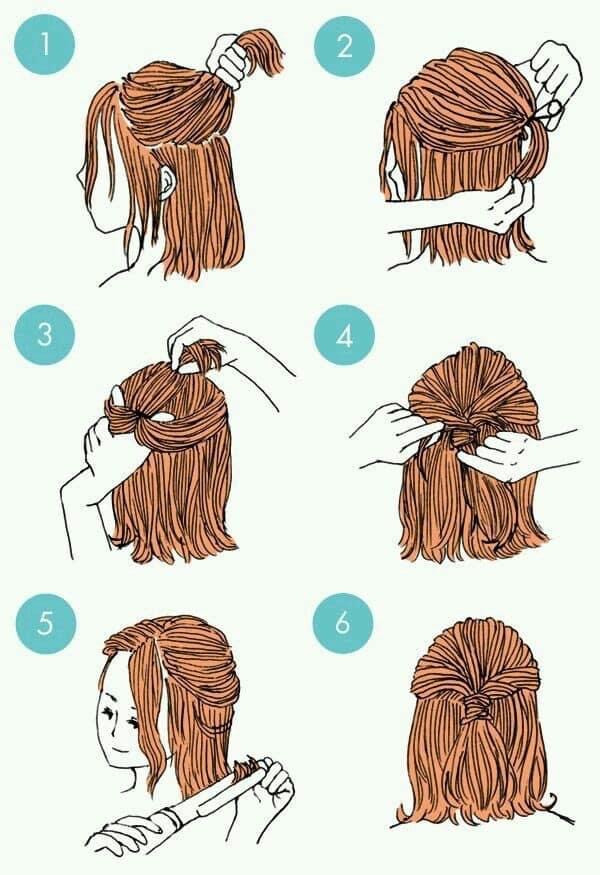 1
2
3
4
5
6